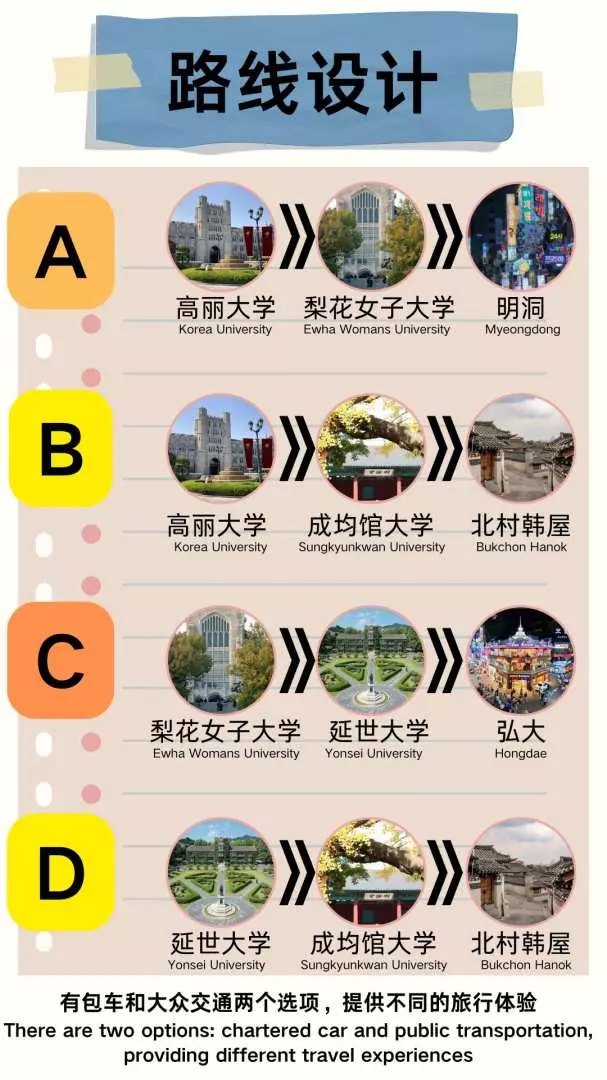 路线设计

A

高丽大学
Korea University

梨花女子大学
Ewha Womans University

明洞
Myeongdong

B

高丽大学
Korea University

成均馆大学
Sungkyunkwan University

北村韩屋
Bukchon Hanok

C

梨花女子大学
Ewha Womans University

延世大学
Yonsei University

弘大
Hongdae

D

延世大学
Yonsei University

成均馆大学
Sungkyunkwan University

北村韩屋
Bukchon Hanok

有包车和大众交通两个选项，提供不同的旅行体验
There are two options: chartered car and public transportation, providing different travel experiences