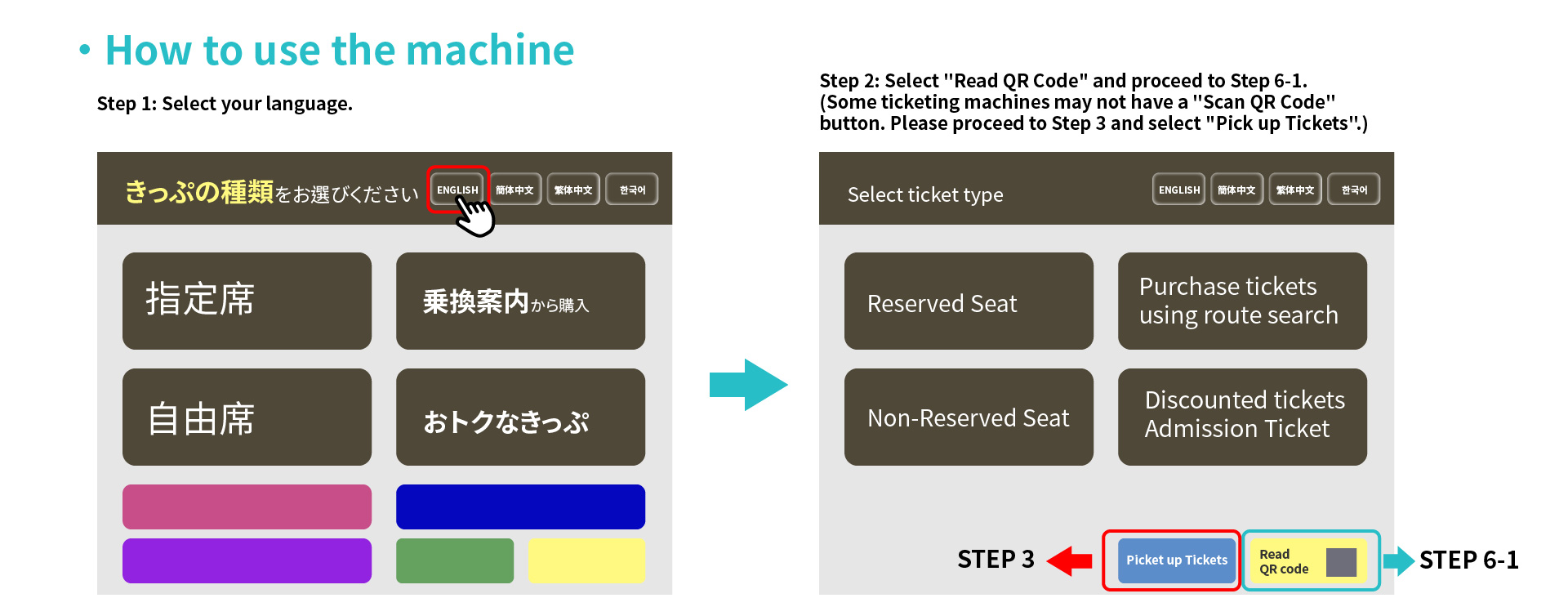 • How to use the machine

Step 1: Select your language.

きっぷの種類をお選びください ENGLISH 簡体中文 繁体中文 한국어

指定席

乗換案内から購入

自由席

おトクなきっぷ

Step 2: Select "Read QR Code" and proceed to Step 6-1. (Some ticketing machines may not have a "Scan QR Code" button. Please proceed to Step 3 and select "Pick up Tickets".)

Select ticket type ENGLISH 簡体中文 繁体中文 한국어

Reserved Seat

Purchase tickets using route search

Non-Reserved Seat

Discounted tickets Admission Ticket

STEP 3

Picket up Tickets

Read QR code

STEP 6-1